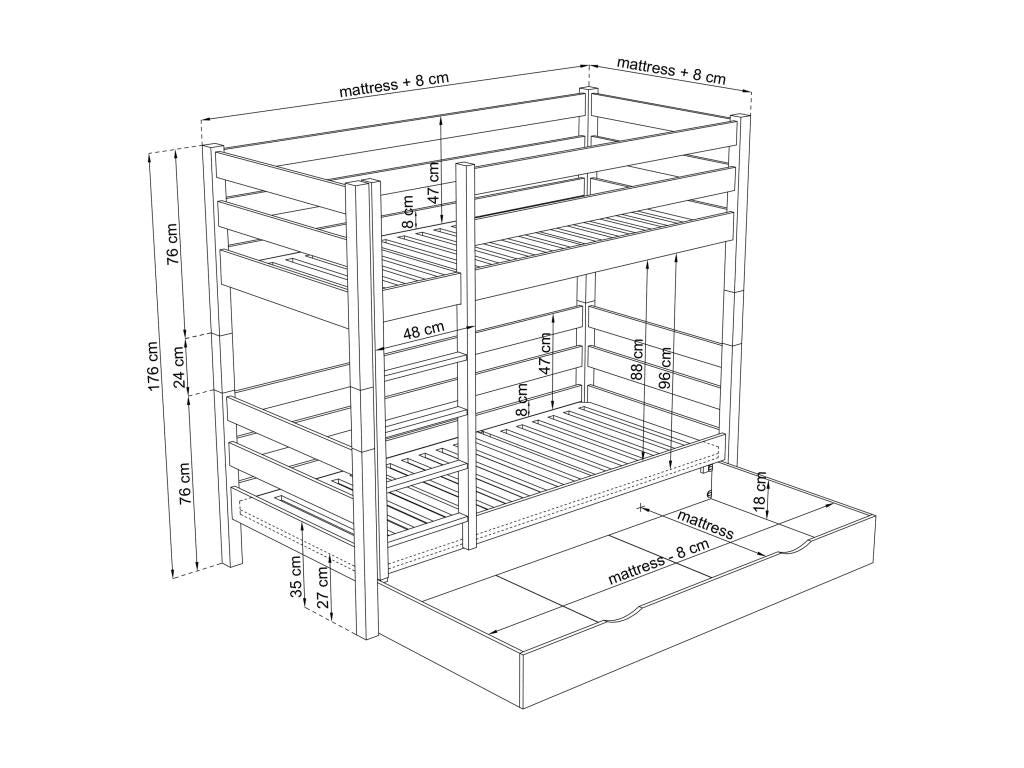 mattress + 8 cm
mattress + 8 cm
176 cm
76 cm
24 cm
76 cm
47 cm
8 cm
48 cm
47 cm
8 cm
88 cm
96 cm
18 cm
mattress
mattress - 8 cm
35 cm
27 cm