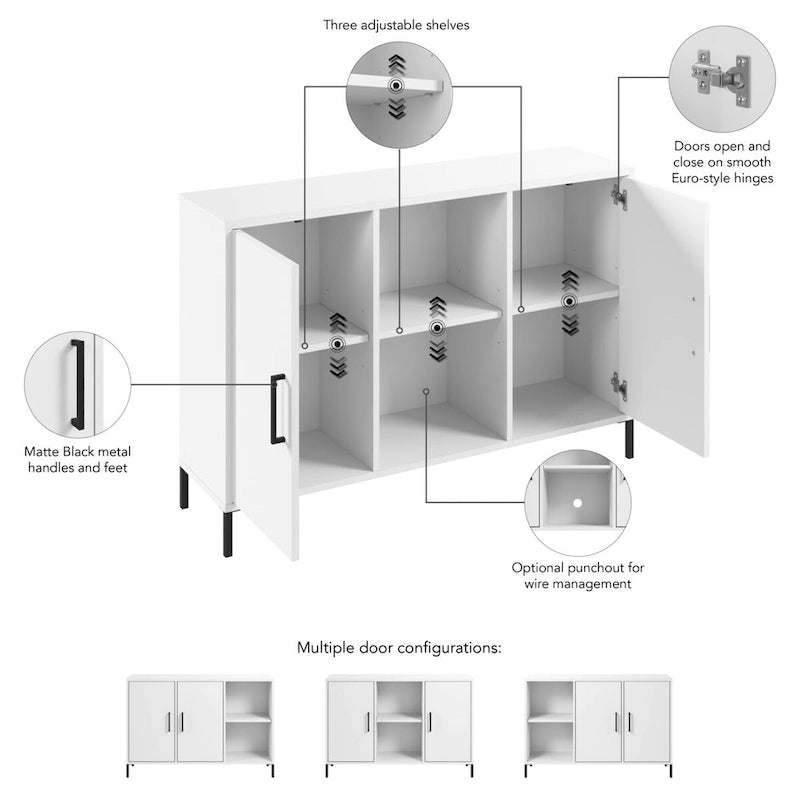 Three adjustable shelves

Doors open and close on smooth Euro-style hinges

Matte Black metal handles and feet

Optional punchout for wire management

Multiple door configurations: