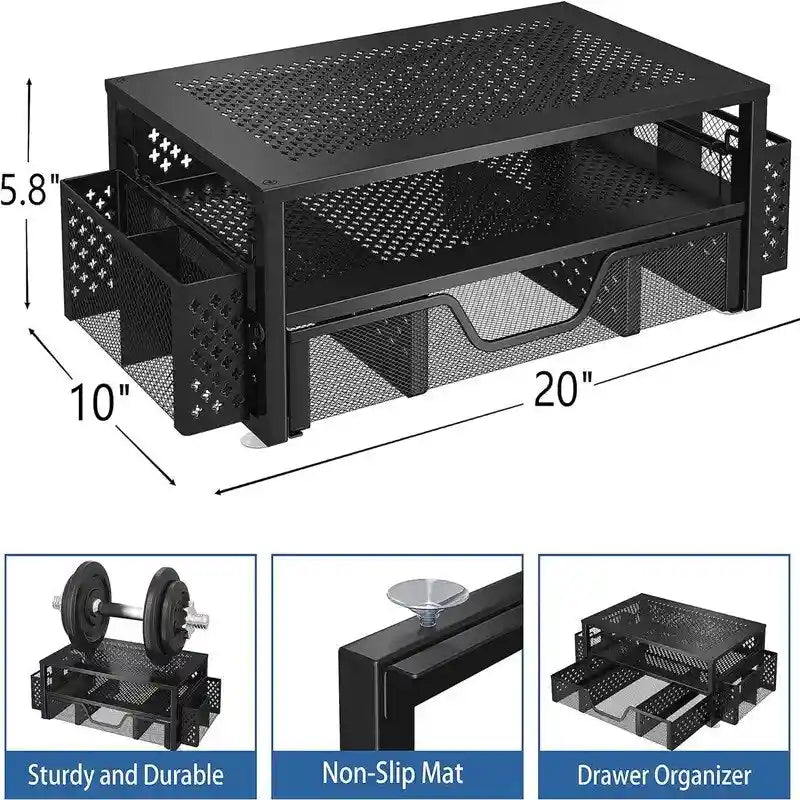 5.8"

10"

20"

Sturdy and Durable

Non-Slip Mat

Drawer Organizer